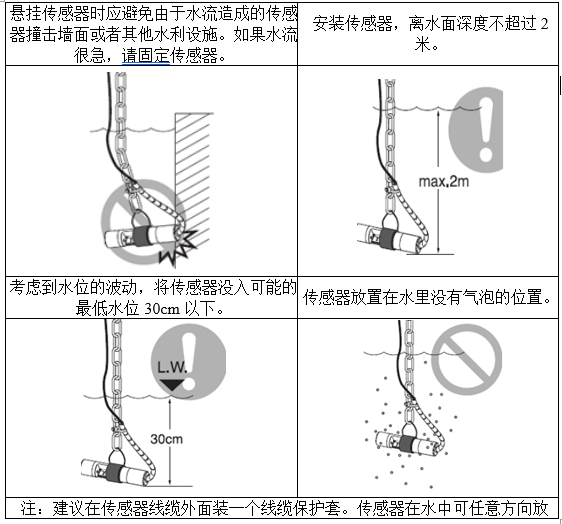 | 悬挂传感器时应避免由于水流造成的传感器撞击墙面或者其他水利设施。如果水流很急，请固定传感器。 | 安装传感器，离水面深度不超过 2 米。 |
|---|---|
|  | max.2m |
| 考虑到水位的波动，将传感器没入可能的最低水位 30cm 以下。 | 传感器放置在水里没有气泡的位置。 |
| L.W. 30cm |  |

注：建议在传感器线缆外面装一个线缆保护套。传感器在水中可任意方向放